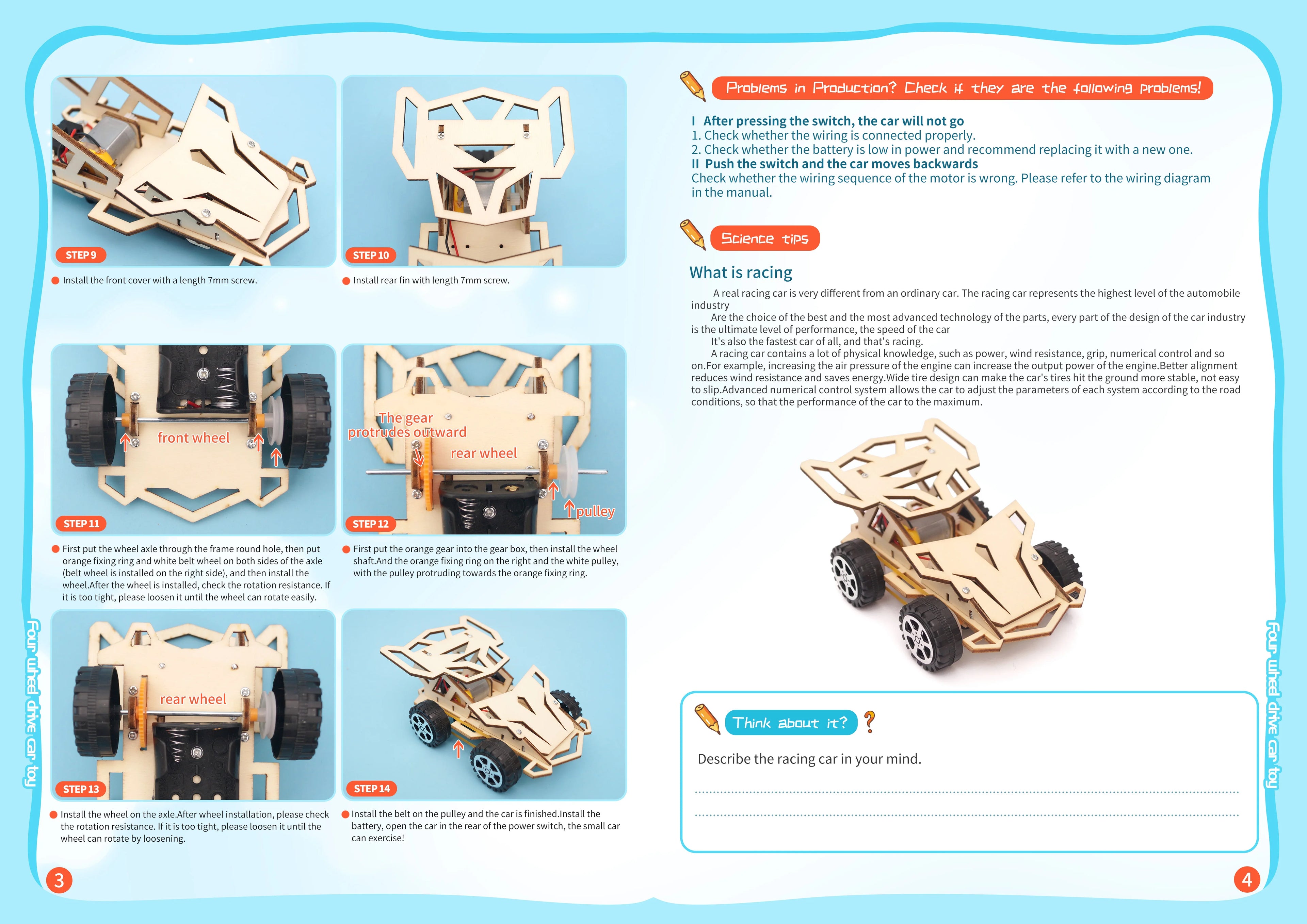 STEP 9

Install the front cover with a length 7mm screw.

STEP 10

Install rear fin with length 7mm screw.

front wheel

STEP 11

First put the wheel axle through the frame round hole, then put orange fixing ring and white belt wheel on both sides of the axle (belt wheel is installed on the right side), and then install the wheel.After the wheel is installed, check the rotation resistance. If it is too tight, please loosen it until the wheel can rotate easily.

The gear protrudes outward

rear wheel

pulley

STEP 12

First put the orange gear into the gear box, then install the wheel shaft.And the orange fixing ring on the right and the white pulley, with the pulley protruding towards the orange fixing ring.

rear wheel

STEP 13

Install the wheel on the axle.After wheel installation, please check the rotation resistance. If it is too tight, please loosen it until the wheel can rotate by loosening.

STEP 14

Install the belt on the pulley and the car is finished.Install the battery, open the car in the rear of the power switch, the small car can exercise!

Four wheel drive car toy

3

Problems in Production? Check if they are the following problems!

I After pressing the switch, the car will not go
1. Check whether the wiring is connected properly.
2. Check whether the battery is low in power and recommend replacing it with a new one.
II Push the switch and the car moves backwards
Check whether the wiring sequence of the motor is wrong. Please refer to the wiring diagram in the manual.

Science tips

What is racing

A real racing car is very different from an ordinary car. The racing car represents the highest level of the automobile industry

Are the choice of the best and the most advanced technology of the parts, every part of the design of the car industry is the ultimate level of performance, the speed of the car

It's also the fastest car of all, and that's racing.

A racing car contains a lot of physical knowledge, such as power, wind resistance, grip, numerical control and so on.For example, increasing the air pressure of the engine can increase the output power of the engine.Better alignment reduces wind resistance and saves energy.Wide tire design can make the car's tires hit the ground more stable, not easy to slip.Advanced numerical control system allows the car to adjust the parameters of each system according to the road conditions, so that the performance of the car to the maximum.

Think about it? ?

Describe the racing car in your mind.

Four wheel drive car toy

4